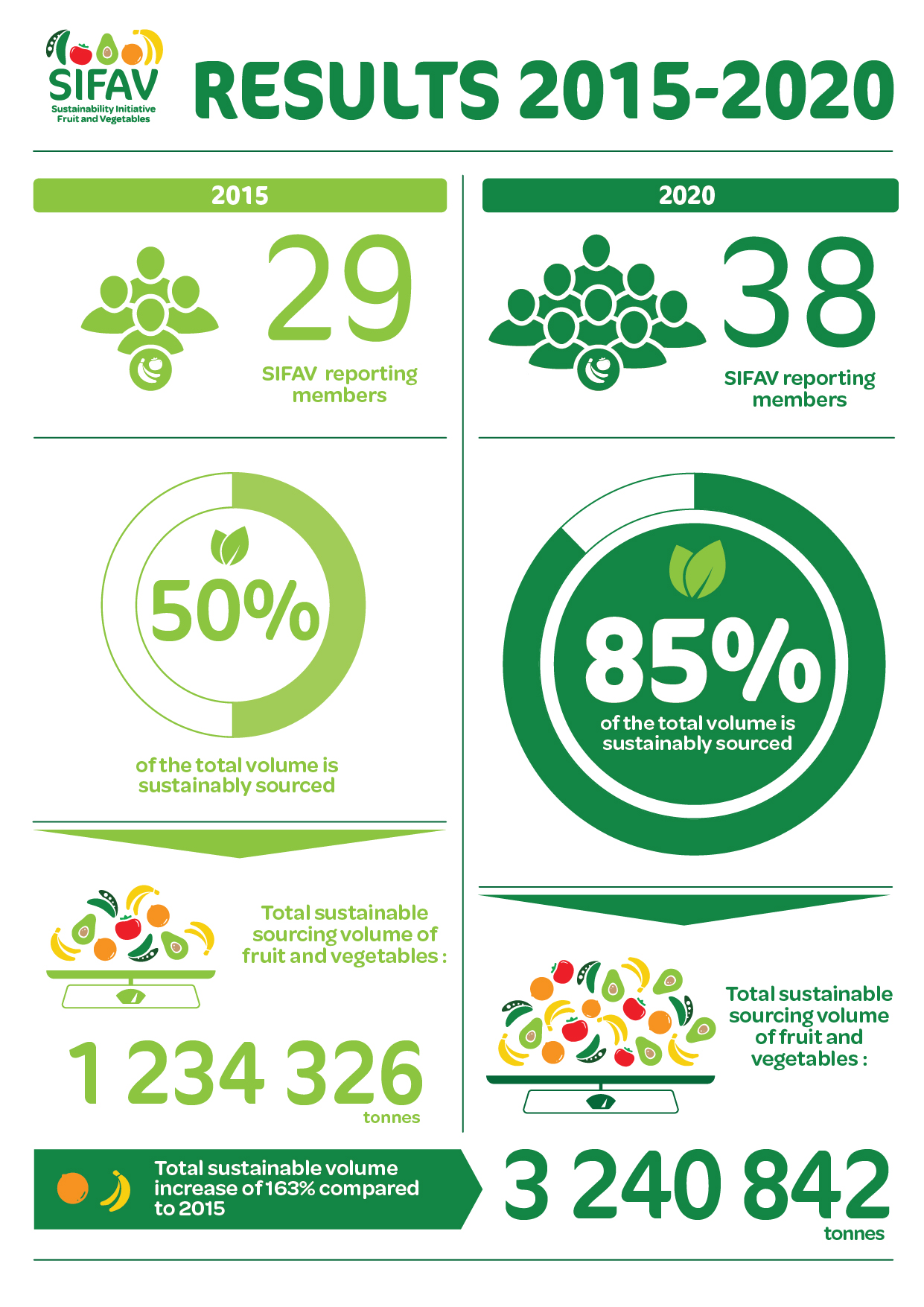 SIFAV
Sustainability Initiative Fruit and Vegetables

RESULTS 2015-2020

2015

29
SIFAV reporting members

50%
of the total volume is sustainably sourced

Total sustainable sourcing volume of fruit and vegetables :

1 234 326
tonnes

2020

38
SIFAV reporting members

85%
of the total volume is sustainably sourced

Total sustainable sourcing volume of fruit and vegetables :

Total sustainable volume increase of 163% compared to 2015

3 240 842
tonnes